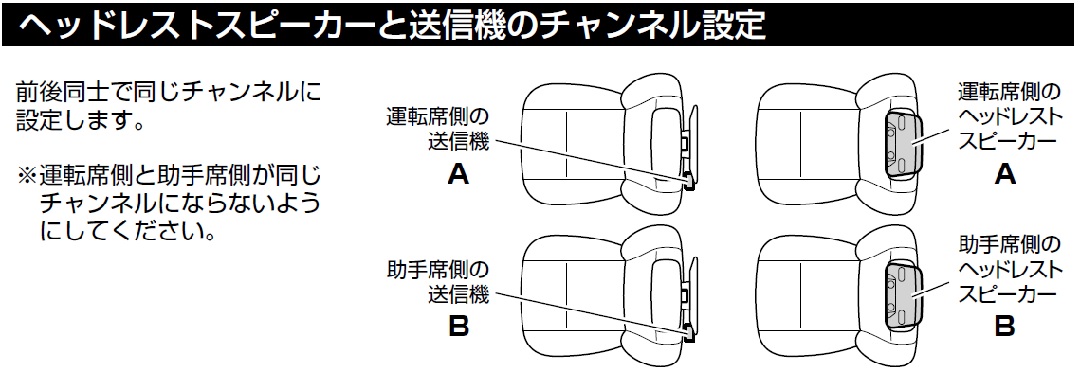 ヘッドレストスピーカーと送信機のチャンネル設定

前後同士で同じチャンネルに設定します。

※運転席側と助手席側が同じチャンネルにならないようにしてください。

運転席側の送信機
A

運転席側のヘッドレストスピーカー
A

助手席側の送信機
B

助手席側のヘッドレストスピーカー
B